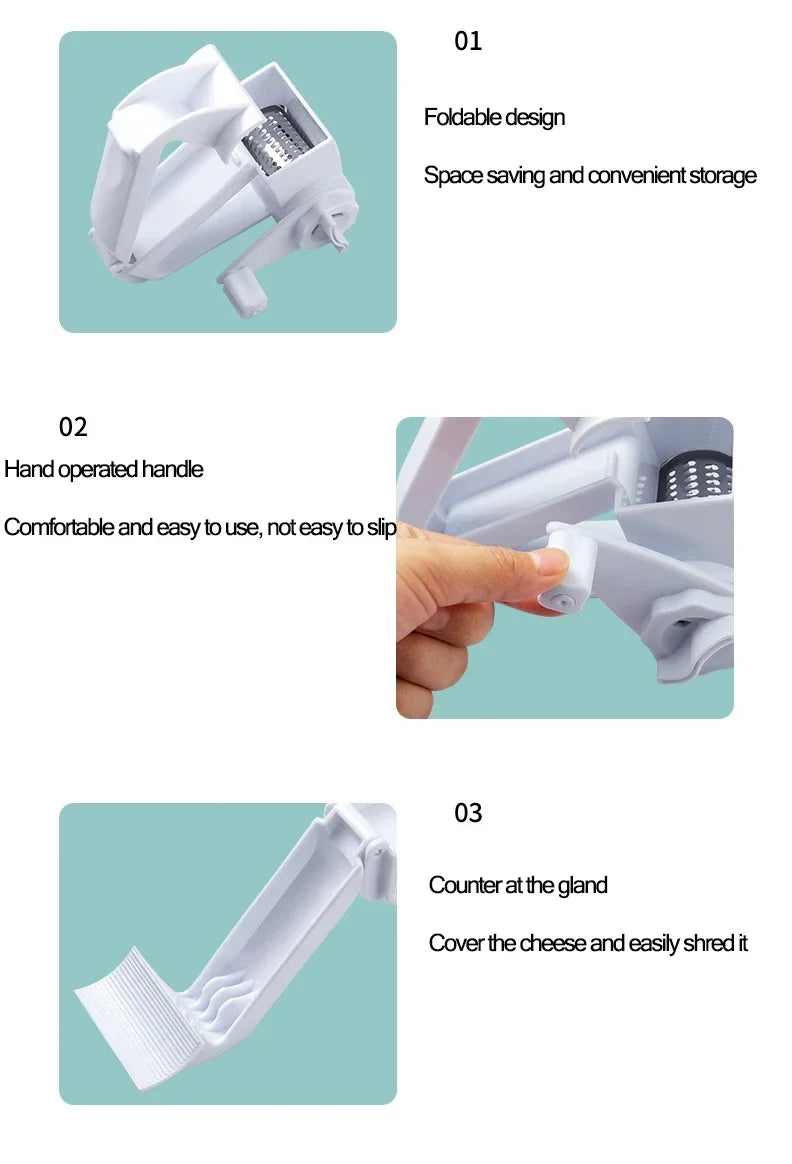 01

Foldable design

Space saving and convenient storage

02

Hand operated handle

Comfortable and easy to use, not easy to slip

03

Counter at the gland

Cover the cheese and easily shred it